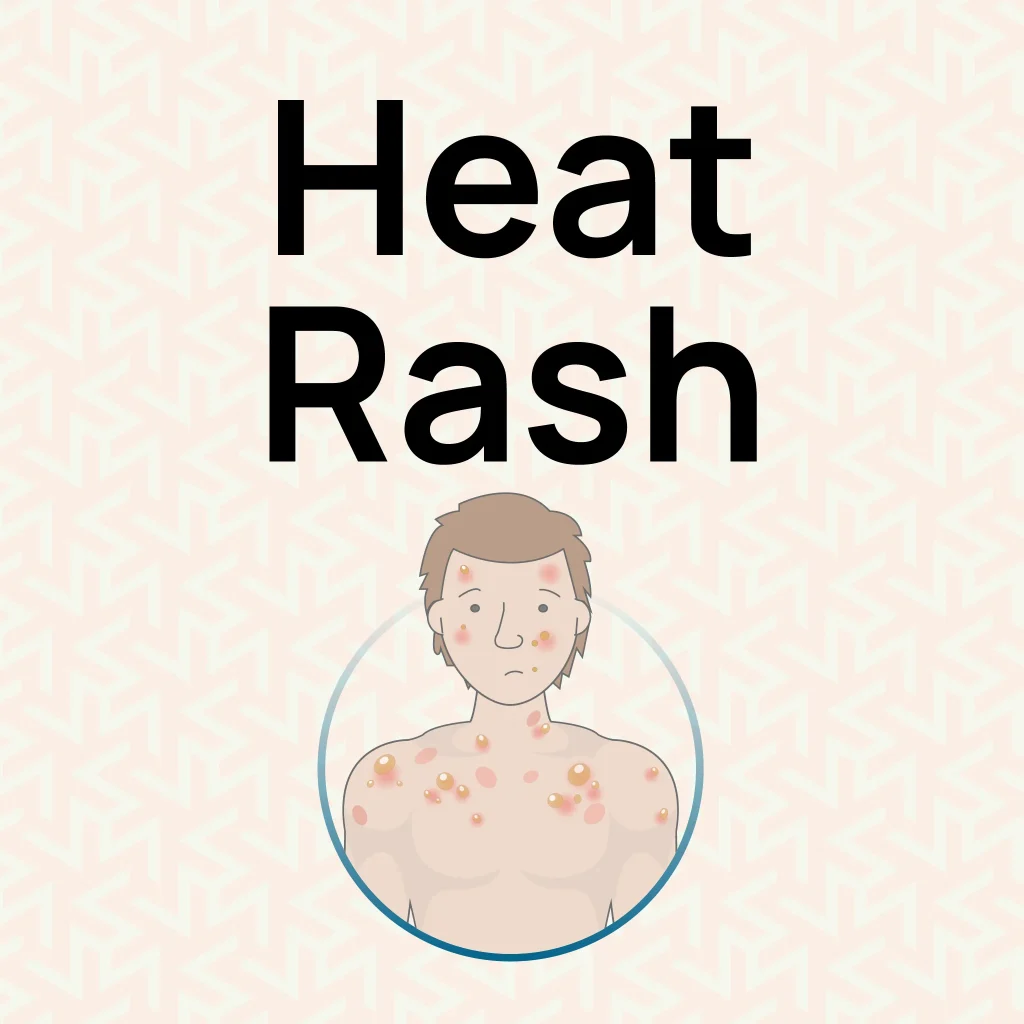 Heat
Rash