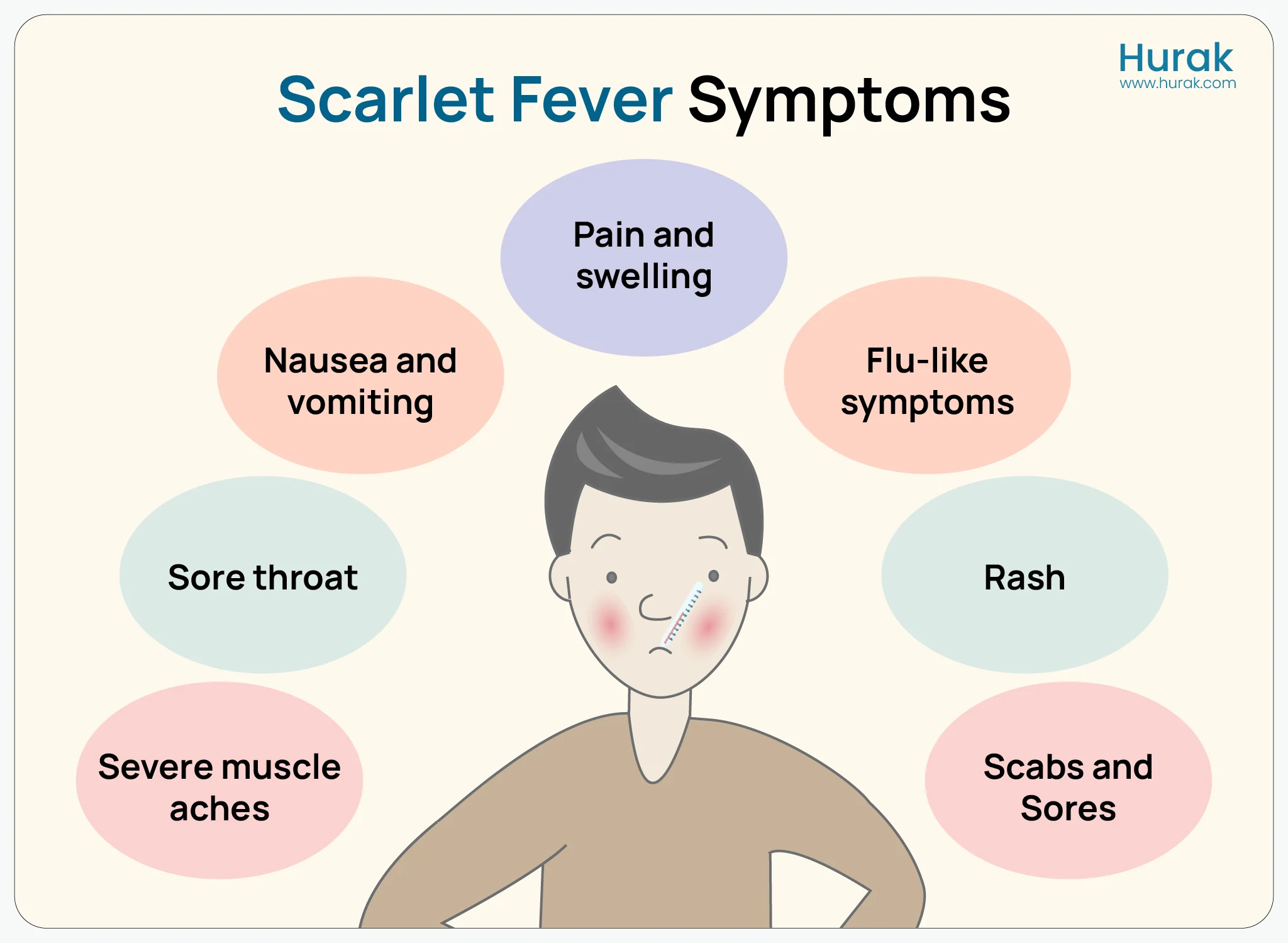 Hurak
www.hurak.com

Scarlet Fever Symptoms

Pain and swelling

Nausea and vomiting

Flu-like symptoms

Sore throat

Rash

Severe muscle aches

Scabs and Sores