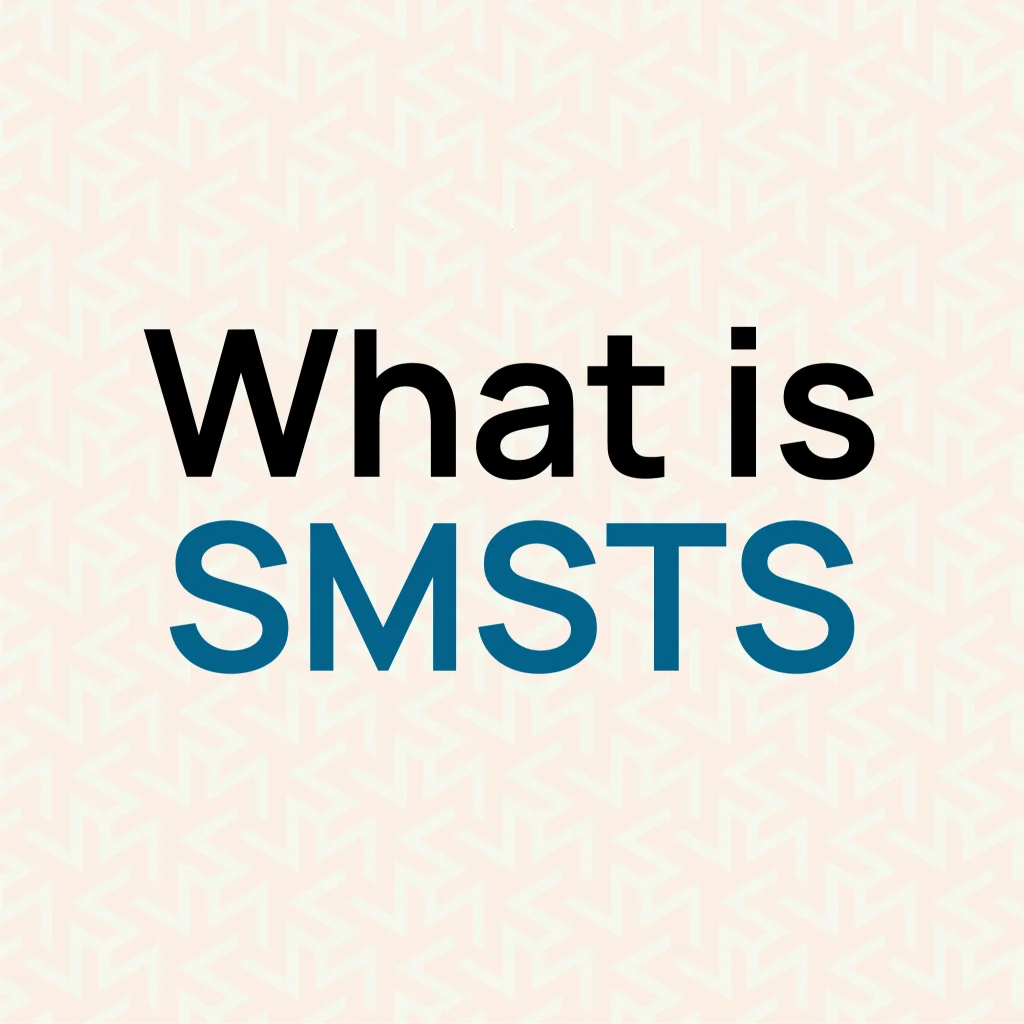 What is
SMSTS